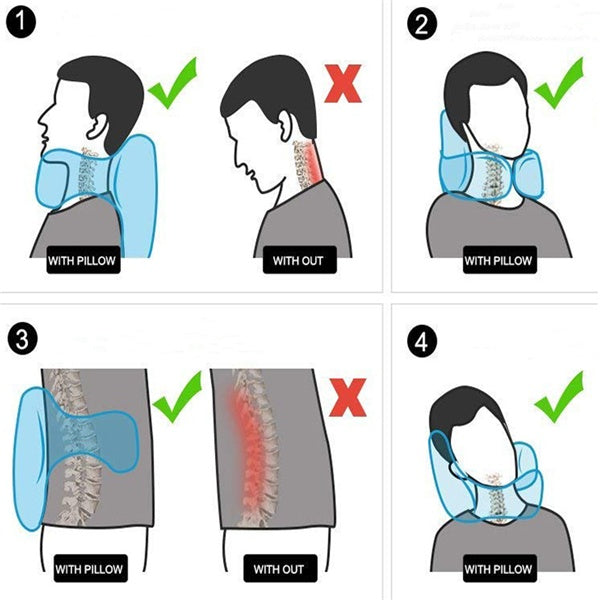 1

WITH PILLOW

WITH OUT

2

WITH PILLOW

3

WITH PILLOW

WITH OUT

4

WITH PILLOW